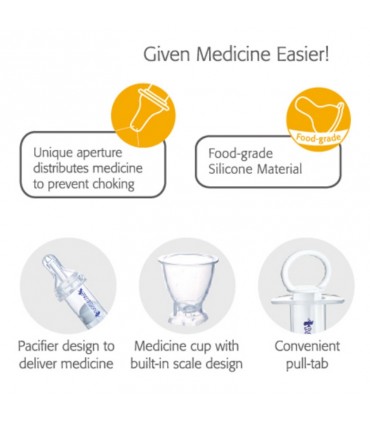 Given Medicine Easier!

Unique aperture distributes medicine to prevent choking

Food-grade

Food-grade Silicone Material

Pacifier design to deliver medicine

Medicine cup with built-in scale design

Convenient pull-tab